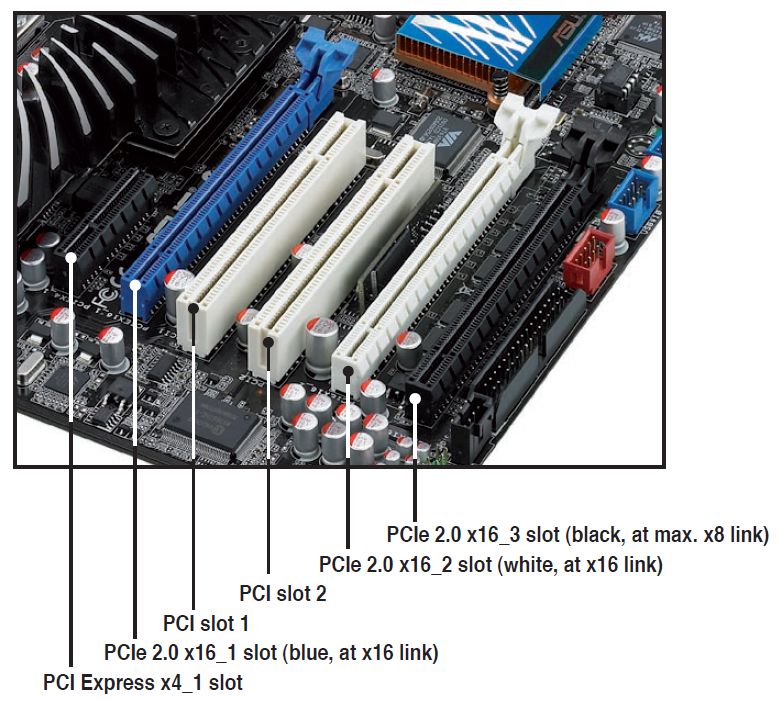 PCIe 2.0 x16_3 slot (black, at max. x8 link)
PCIe 2.0 x16_2 slot (white, at x16 link)
PCI slot 2
PCI slot 1
PCIe 2.0 x16_1 slot (blue, at x16 link)
PCI Express x4_1 slot