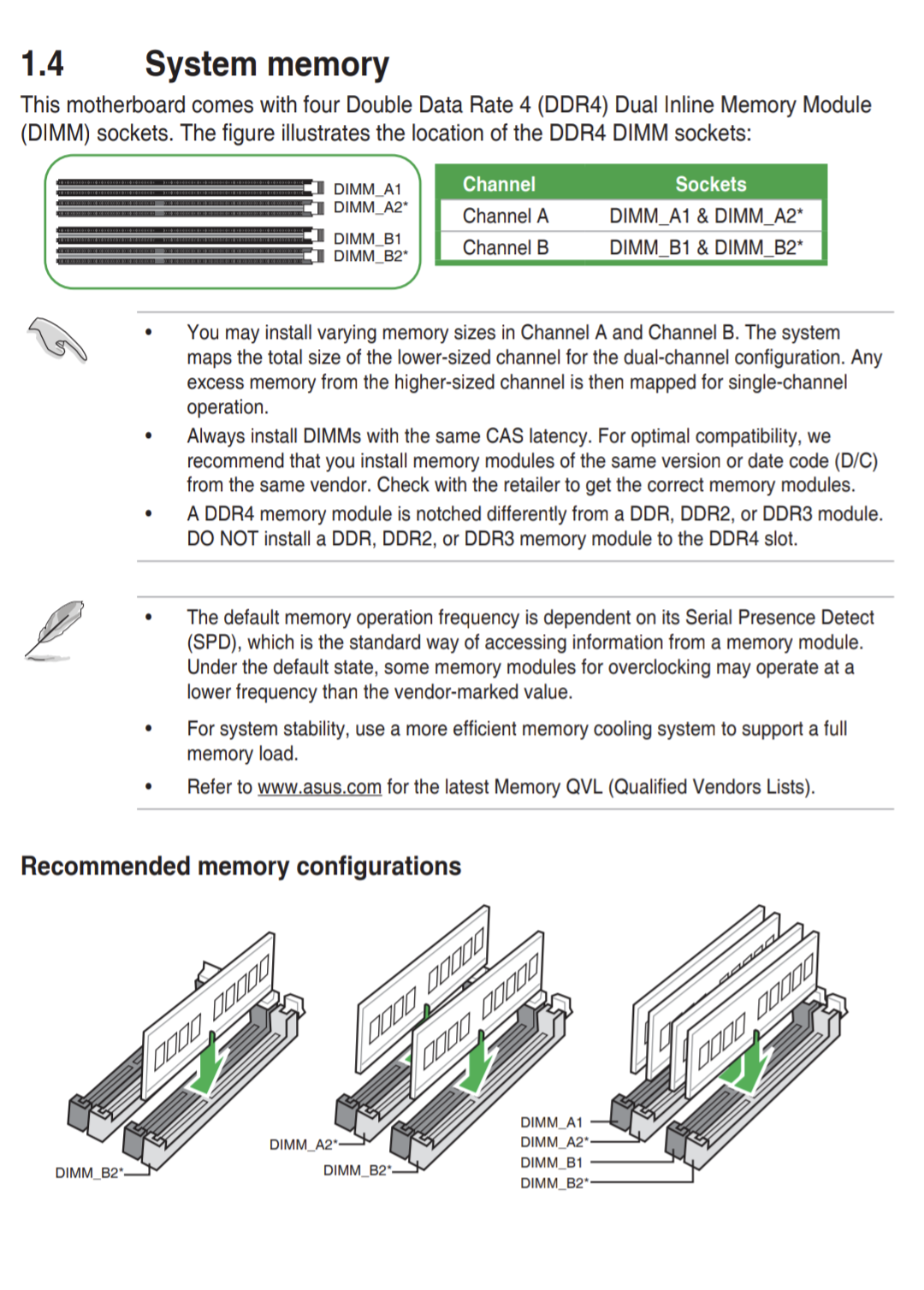 1.4 System memory

This motherboard comes with four Double Data Rate 4 (DDR4) Dual Inline Memory Module (DIMM) sockets. The figure illustrates the location of the DDR4 DIMM sockets:

DIMM_A1
DIMM_A2*
DIMM_B1
DIMM_B2*

| Channel | Sockets |
|---|---|
| Channel A | DIMM_A1 & DIMM_A2* |
| Channel B | DIMM_B1 & DIMM_B2* |

• You may install varying memory sizes in Channel A and Channel B. The system maps the total size of the lower-sized channel for the dual-channel configuration. Any excess memory from the higher-sized channel is then mapped for single-channel operation.

• Always install DIMMs with the same CAS latency. For optimal compatibility, we recommend that you install memory modules of the same version or date code (D/C) from the same vendor. Check with the retailer to get the correct memory modules.

• A DDR4 memory module is notched differently from a DDR, DDR2, or DDR3 module. DO NOT install a DDR, DDR2, or DDR3 memory module to the DDR4 slot.

• The default memory operation frequency is dependent on its Serial Presence Detect (SPD), which is the standard way of accessing information from a memory module. Under the default state, some memory modules for overclocking may operate at a lower frequency than the vendor-marked value.

• For system stability, use a more efficient memory cooling system to support a full memory load.

• Refer to www.asus.com for the latest Memory QVL (Qualified Vendors Lists).

Recommended memory configurations

DIMM_B2*

DIMM_A2*
DIMM_B2*

DIMM_A1
DIMM_A2*
DIMM_B1
DIMM_B2*