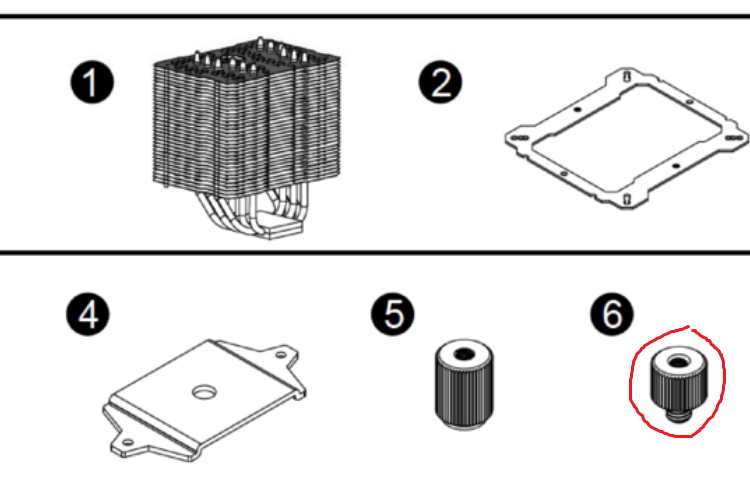 1

2

4

5

6