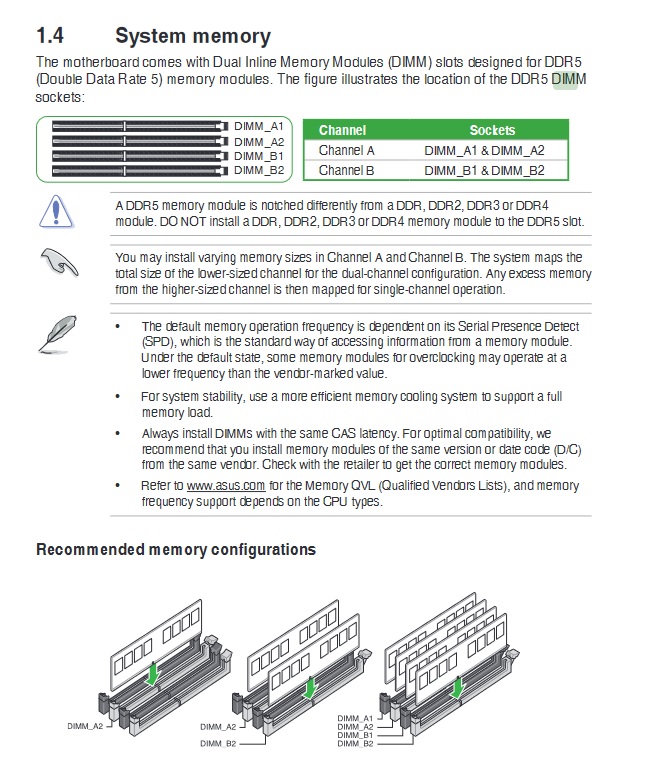 1.4 System memory

The motherboard comes with Dual Inline Memory Modules (DIMM) slots designed for DDR5 (Double Data Rate 5) memory modules. The figure illustrates the location of the DDR5 DIMM sockets:

DIMM_A1
DIMM_A2
DIMM_B1
DIMM_B2

| Channel | Sockets |
|---|---|
| Channel A | DIMM_A1 & DIMM_A2 |
| Channel B | DIMM_B1 & DIMM_B2 |

A DDR5 memory module is notched differently from a DDR, DDR2, DDR3 or DDR4 module. DO NOT install a DDR, DDR2, DDR3 or DDR4 memory module to the DDR5 slot.

You may install varying memory sizes in Channel A and Channel B. The system maps the total size of the lower-sized channel for the dual-channel configuration. Any excess memory from the higher-sized channel is then mapped for single-channel operation.

• The default memory operation frequency is dependent on its Serial Presence Detect (SPD), which is the standard way of accessing information from a memory module. Under the default state, some memory modules for overclocking may operate at a lower frequency than the vendor-marked value.

• For system stability, use a more efficient memory cooling system to support a full memory load.

• Always install DIMMs with the same CAS latency. For optimal compatibility, we recommend that you install memory modules of the same version or date code (D/C) from the same vendor. Check with the retailer to get the correct memory modules.

• Refer to www.asus.com for the Memory QVL (Qualified Vendors Lists), and memory frequency support depends on the CPU types.

Recommended memory configurations

DIMM_A2

DIMM_A2
DIMM_B2

DIMM_A1
DIMM_A2
DIMM_B1
DIMM_B2