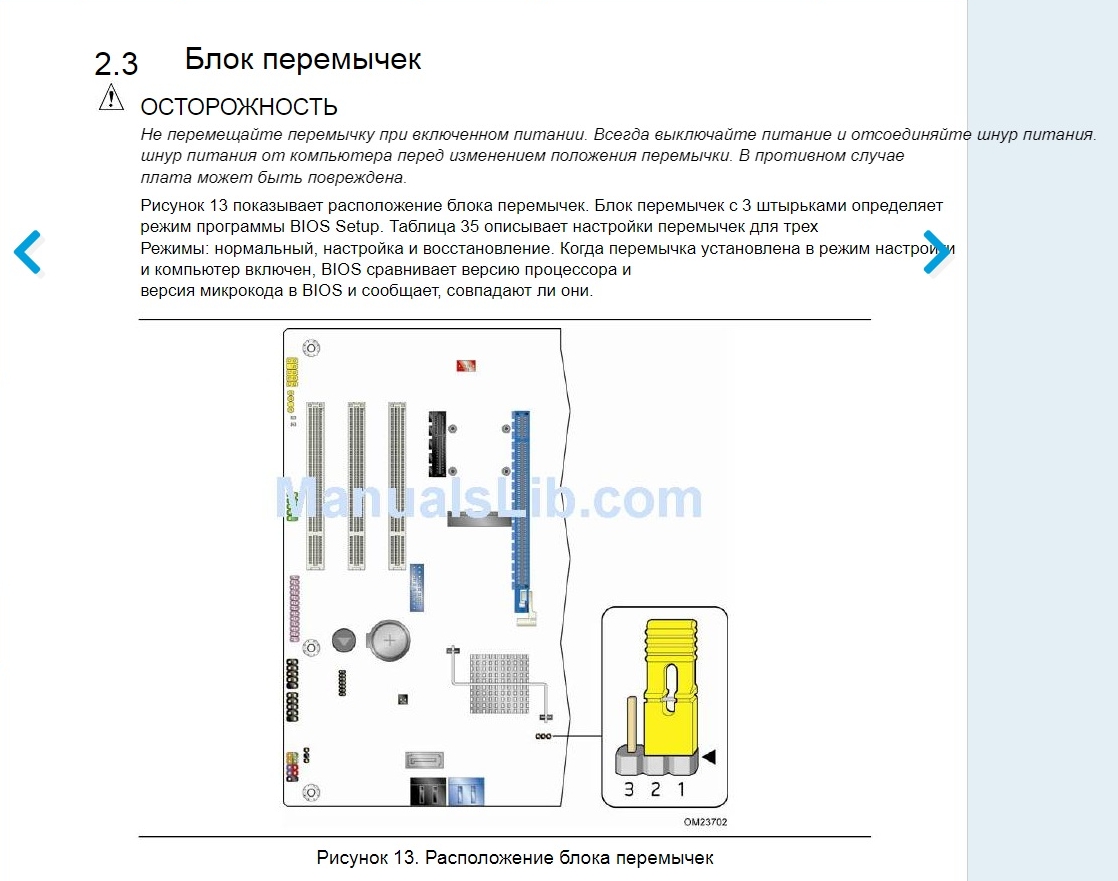 2.3 Блок перемычек

ОСТОРОЖНОСТЬ

Не перемещайте перемычку при включенном питании. Всегда выключайте питание и отсоединяйте шнур питания. шнур питания от компьютера перед изменением положения перемычки. В противном случае плата может быть повреждена.

Рисунок 13 показывает расположение блока перемычек. Блок перемычек с 3 штырьками определяет режим программы BIOS Setup. Таблица 35 описывает настройки перемычек для трех Режимы: нормальный, настройка и восстановление. Когда перемычка установлена в режим настройки и компьютер включен, BIOS сравнивает версию процессора и версия микрокода в BIOS и сообщает, совпадают ли они.

ManualsLib.com

3 2 1

OM23702

Рисунок 13. Расположение блока перемычек