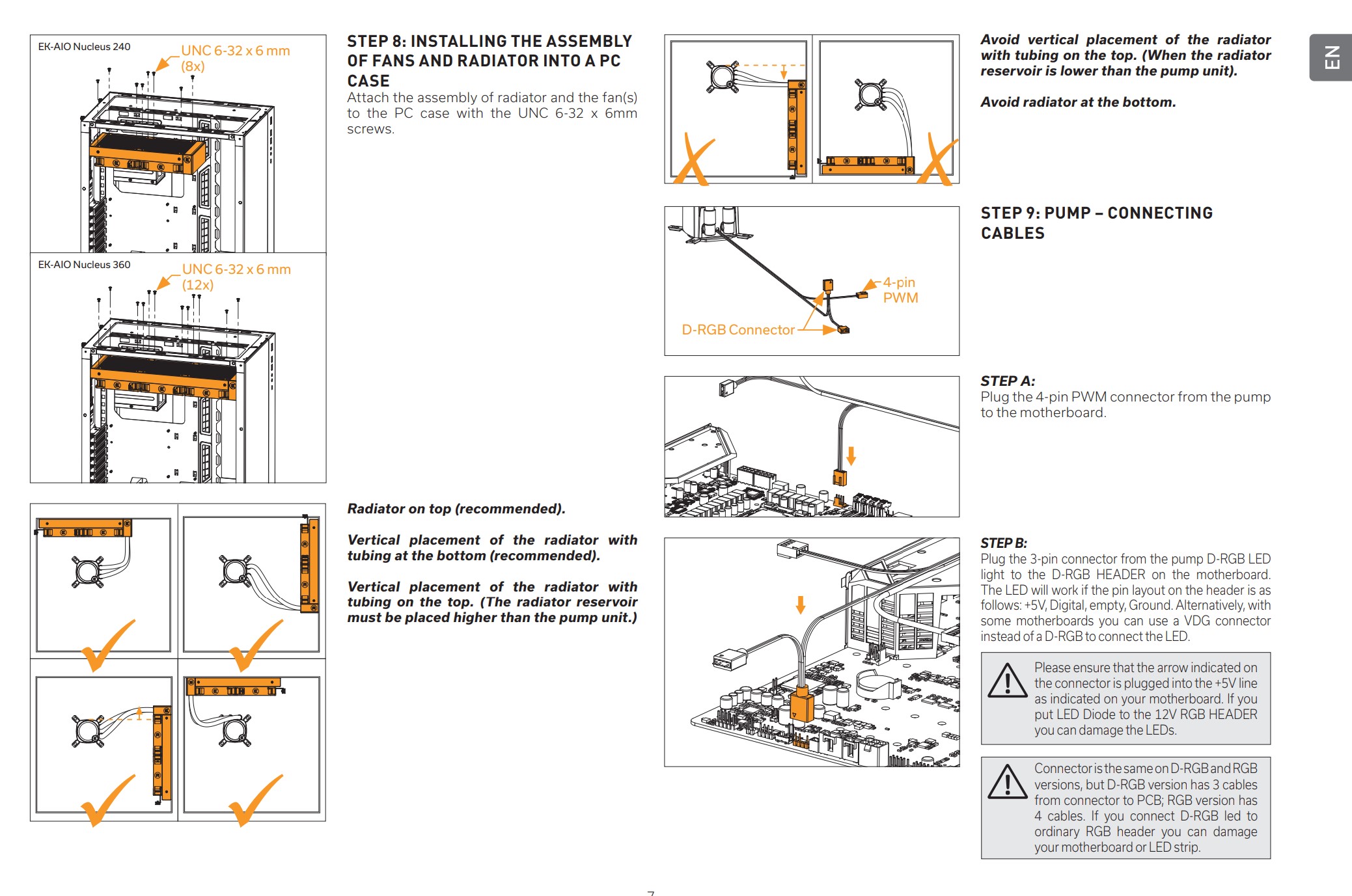 EK-AIO Nucleus 240

UNC 6-32 x 6 mm (8x)

EK-AIO Nucleus 360

UNC 6-32 x 6 mm (12x)

STEP 8: INSTALLING THE ASSEMBLY OF FANS AND RADIATOR INTO A PC CASE

Attach the assembly of radiator and the fan(s) to the PC case with the UNC 6-32 x 6mm screws.

Radiator on top (recommended).

Vertical placement of the radiator with tubing at the bottom (recommended).

Vertical placement of the radiator with tubing on the top. (The radiator reservoir must be placed higher than the pump unit.)

Avoid vertical placement of the radiator with tubing on the top. (When the radiator reservoir is lower than the pump unit).

Avoid radiator at the bottom.

EN

STEP 9: PUMP – CONNECTING CABLES

4-pin PWM

D-RGB Connector

STEP A:
Plug the 4-pin PWM connector from the pump to the motherboard.

STEP B:
Plug the 3-pin connector from the pump D-RGB LED light to the D-RGB HEADER on the motherboard. The LED will work if the pin layout on the header is as follows: +5V, Digital, empty, Ground. Alternatively, with some motherboards you can use a VDG connector instead of a D-RGB to connect the LED.

Please ensure that the arrow indicated on the connector is plugged into the +5V line as indicated on your motherboard. If you put LED Diode to the 12V RGB HEADER you can damage the LEDs.

Connector is the same on D-RGB and RGB versions, but D-RGB version has 3 cables from connector to PCB; RGB version has 4 cables. If you connect D-RGB led to ordinary RGB header you can damage your motherboard or LED strip.

7