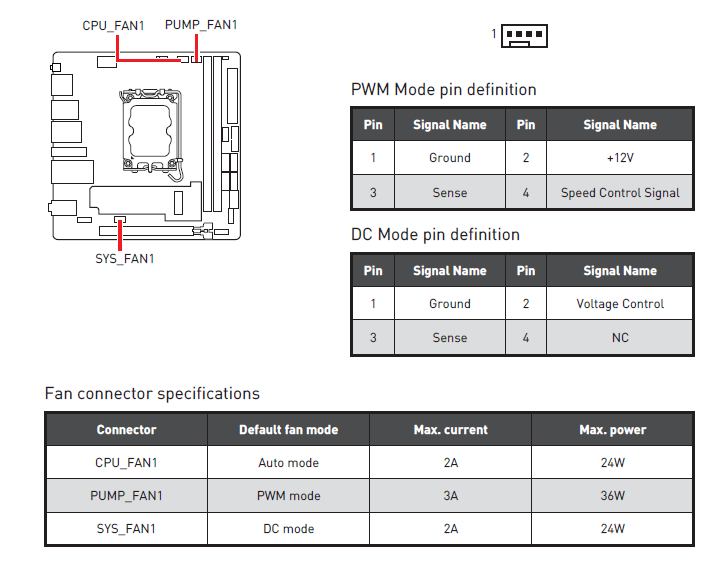 CPU_FAN1 PUMP_FAN1

SYS_FAN1

1

PWM Mode pin definition

| Pin | Signal Name | Pin | Signal Name |
|---|---|---|---|
| 1 | Ground | 2 | +12V |
| 3 | Sense | 4 | Speed Control Signal |

DC Mode pin definition

| Pin | Signal Name | Pin | Signal Name |
|---|---|---|---|
| 1 | Ground | 2 | Voltage Control |
| 3 | Sense | 4 | NC |

Fan connector specifications

| Connector | Default fan mode | Max. current | Max. power |
|---|---|---|---|
| CPU_FAN1 | Auto mode | 2A | 24W |
| PUMP_FAN1 | PWM mode | 3A | 36W |
| SYS_FAN1 | DC mode | 2A | 24W |