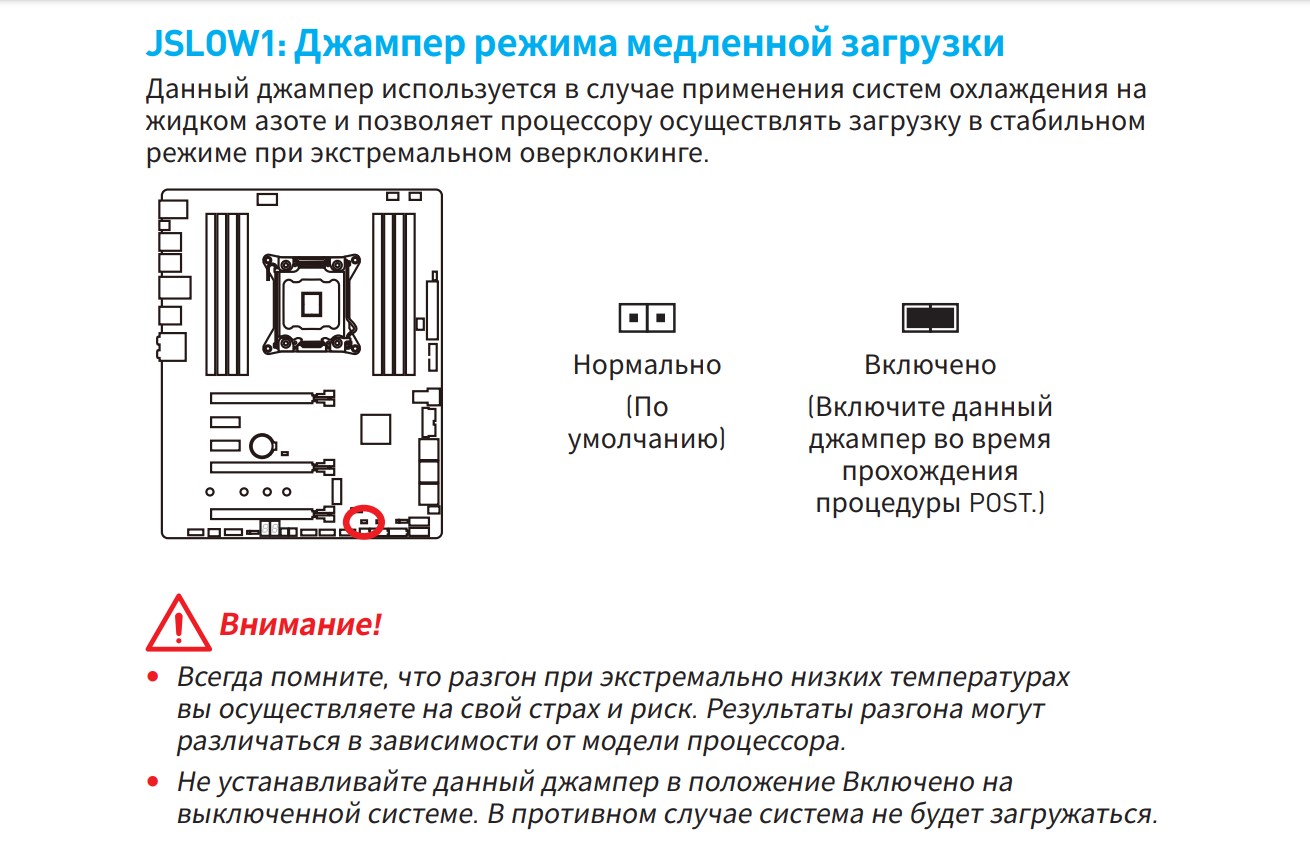 JSLOW1: Джампер режима медленной загрузки

Данный джампер используется в случае применения систем охлаждения на жидком азоте и позволяет процессору осуществлять загрузку в стабильном режиме при экстремальном оверклокинге.

Нормально
(По умолчанию)

Включено
(Включите данный джампер во время прохождения процедуры POST.)

Внимание!

• Всегда помните, что разгон при экстремально низких температурах вы осуществляете на свой страх и риск. Результаты разгона могут различаться в зависимости от модели процессора.

• Не устанавливайте данный джампер в положение Включено на выключенной системе. В противном случае система не будет загружаться.