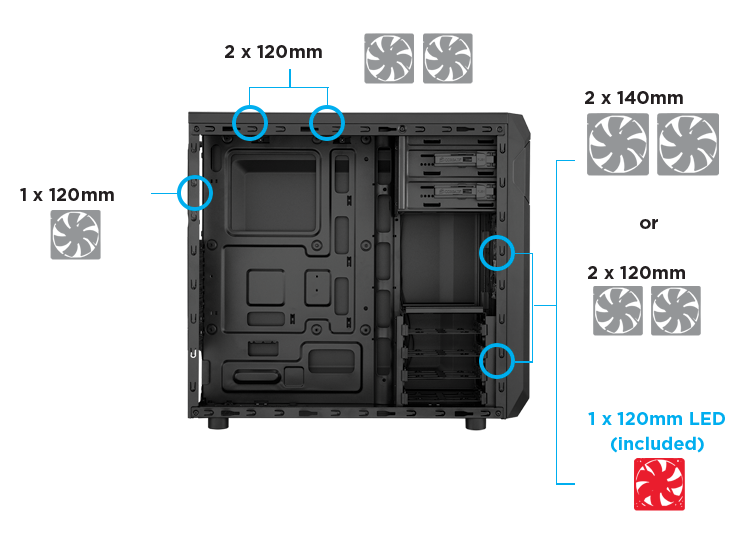 2 x 120mm

1 x 120mm

2 x 140mm

or

2 x 120mm

1 x 120mm LED
(included)