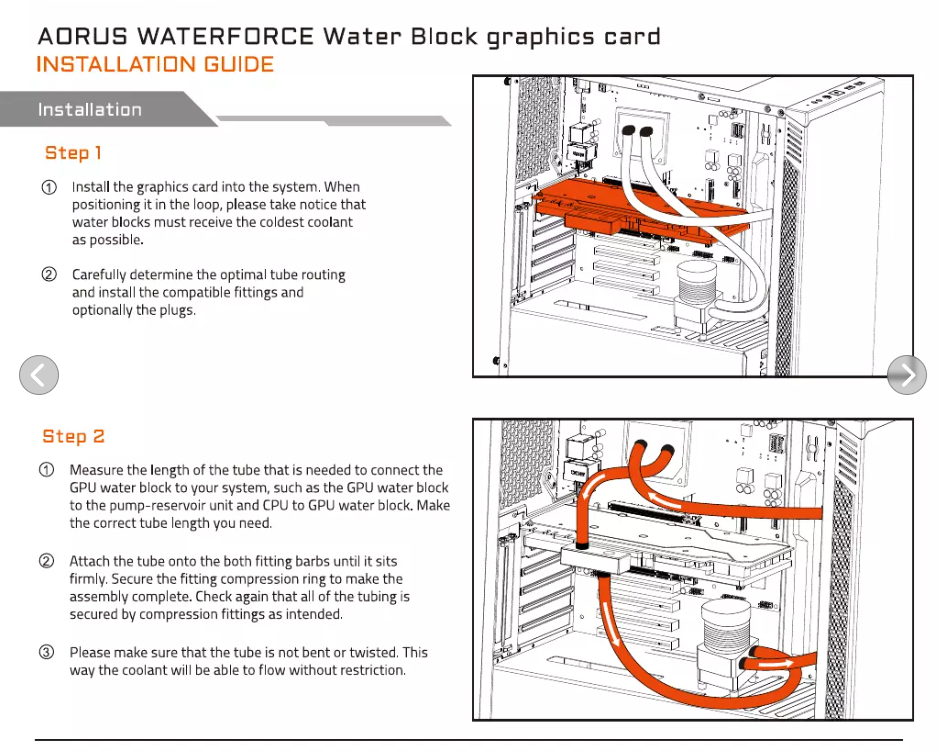 AORUS WATERFORCE Water Block graphics card
INSTALLATION GUIDE

Installation

Step 1

① Install the graphics card into the system. When positioning it in the loop, please take notice that water blocks must receive the coldest coolant as possible.

② Carefully determine the optimal tube routing and install the compatible fittings and optionally the plugs.

Step 2

① Measure the length of the tube that is needed to connect the GPU water block to your system, such as the GPU water block to the pump-reservoir unit and CPU to GPU water block. Make the correct tube length you need.

② Attach the tube onto the both fitting barbs until it sits firmly. Secure the fitting compression ring to make the assembly complete. Check again that all of the tubing is secured by compression fittings as intended.

③ Please make sure that the tube is not bent or twisted. This way the coolant will be able to flow without restriction.