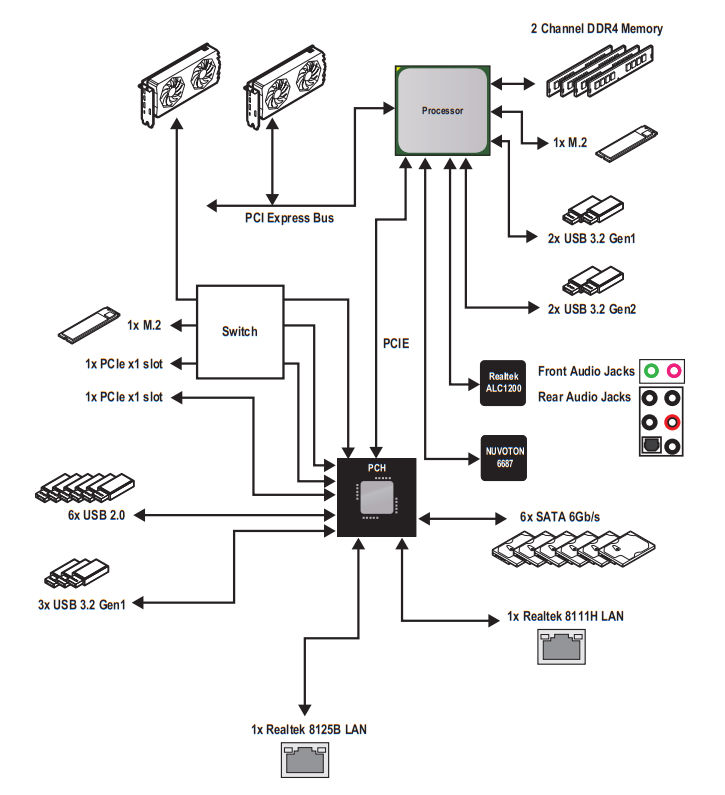 2 Channel DDR4 Memory

Processor

1x M.2

PCI Express Bus

2x USB 3.2 Gen1

2x USB 3.2 Gen2

Switch

1x M.2

1x PCIe x1 slot

1x PCIe x1 slot

PCIE

Realtek ALC1200

Front Audio Jacks

Rear Audio Jacks

NUVOTON 6687

PCH

6x USB 2.0

6x SATA 6Gb/s

3x USB 3.2 Gen1

1x Realtek 8111H LAN

1x Realtek 8125B LAN