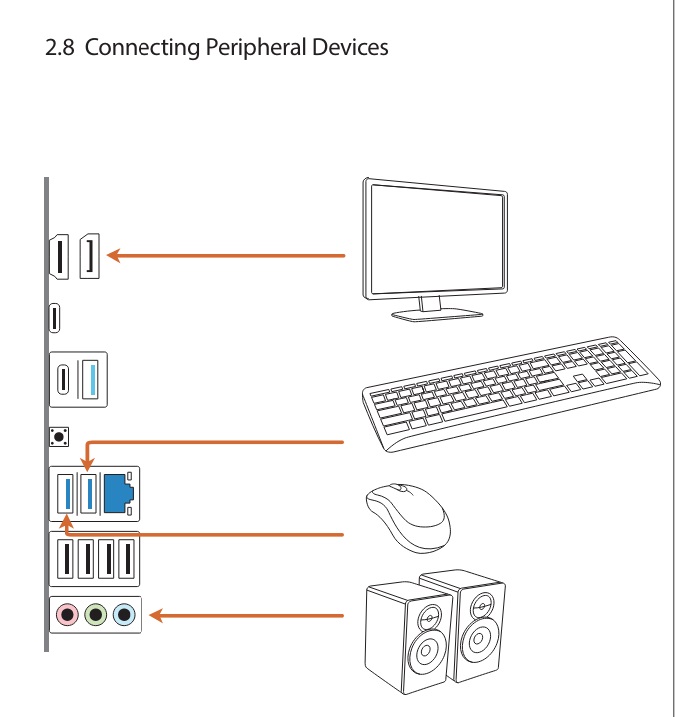 2.8 Connecting Peripheral Devices