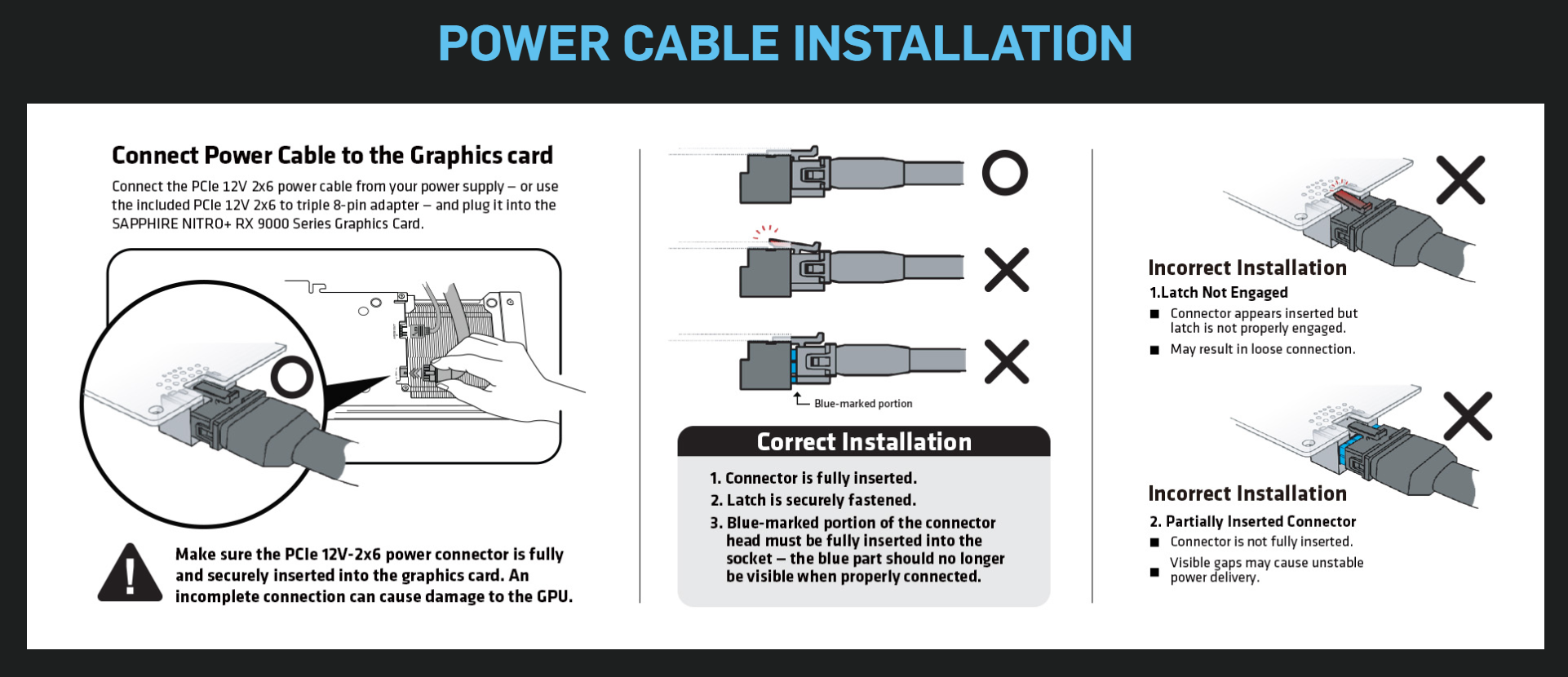 POWER CABLE INSTALLATION

Connect Power Cable to the Graphics card

Connect the PCIe 12V 2x6 power cable from your power supply – or use the included PCIe 12V 2x6 to triple 8-pin adapter – and plug it into the SAPPHIRE NITRO+ RX 9000 Series Graphics Card.

Make sure the PCIe 12V-2x6 power connector is fully and securely inserted into the graphics card. An incomplete connection can cause damage to the GPU.

Blue-marked portion

Correct Installation

1. Connector is fully inserted.
2. Latch is securely fastened.
3. Blue-marked portion of the connector head must be fully inserted into the socket – the blue part should no longer be visible when properly connected.

Incorrect Installation

1.Latch Not Engaged

■ Connector appears inserted but latch is not properly engaged.
■ May result in loose connection.

Incorrect Installation

2. Partially Inserted Connector

■ Connector is not fully inserted.
■ Visible gaps may cause unstable power delivery.