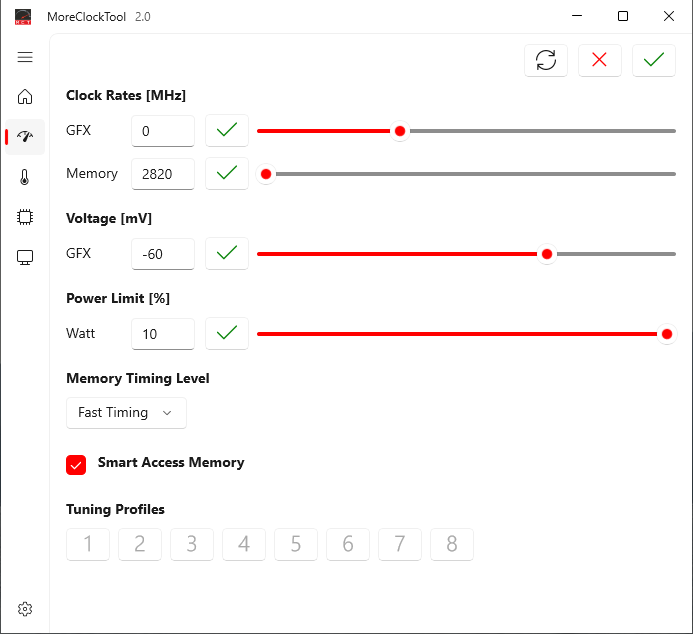 MoreClockTool 2.0

Clock Rates [MHz]

GFX 0

Memory 2820

Voltage [mV]

GFX -60

Power Limit [%]

Watt 10

Memory Timing Level

Fast Timing

Smart Access Memory

Tuning Profiles

1 2 3 4 5 6 7 8