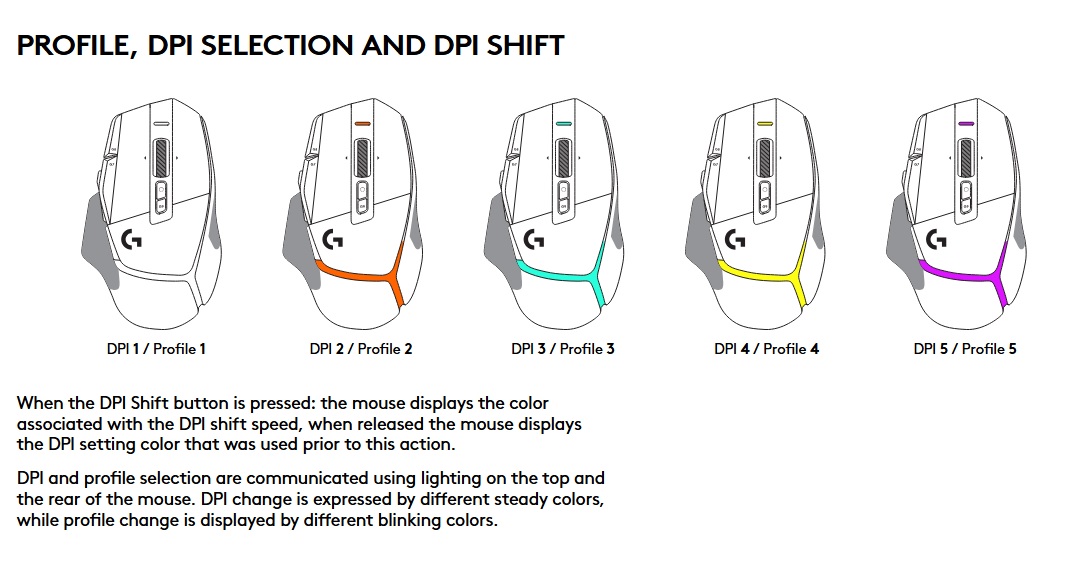 PROFILE, DPI SELECTION AND DPI SHIFT

DPI 1 / Profile 1

DPI 2 / Profile 2

DPI 3 / Profile 3

DPI 4 / Profile 4

DPI 5 / Profile 5

When the DPI Shift button is pressed: the mouse displays the color associated with the DPI shift speed, when released the mouse displays the DPI setting color that was used prior to this action.

DPI and profile selection are communicated using lighting on the top and the rear of the mouse. DPI change is expressed by different steady colors, while profile change is displayed by different blinking colors.