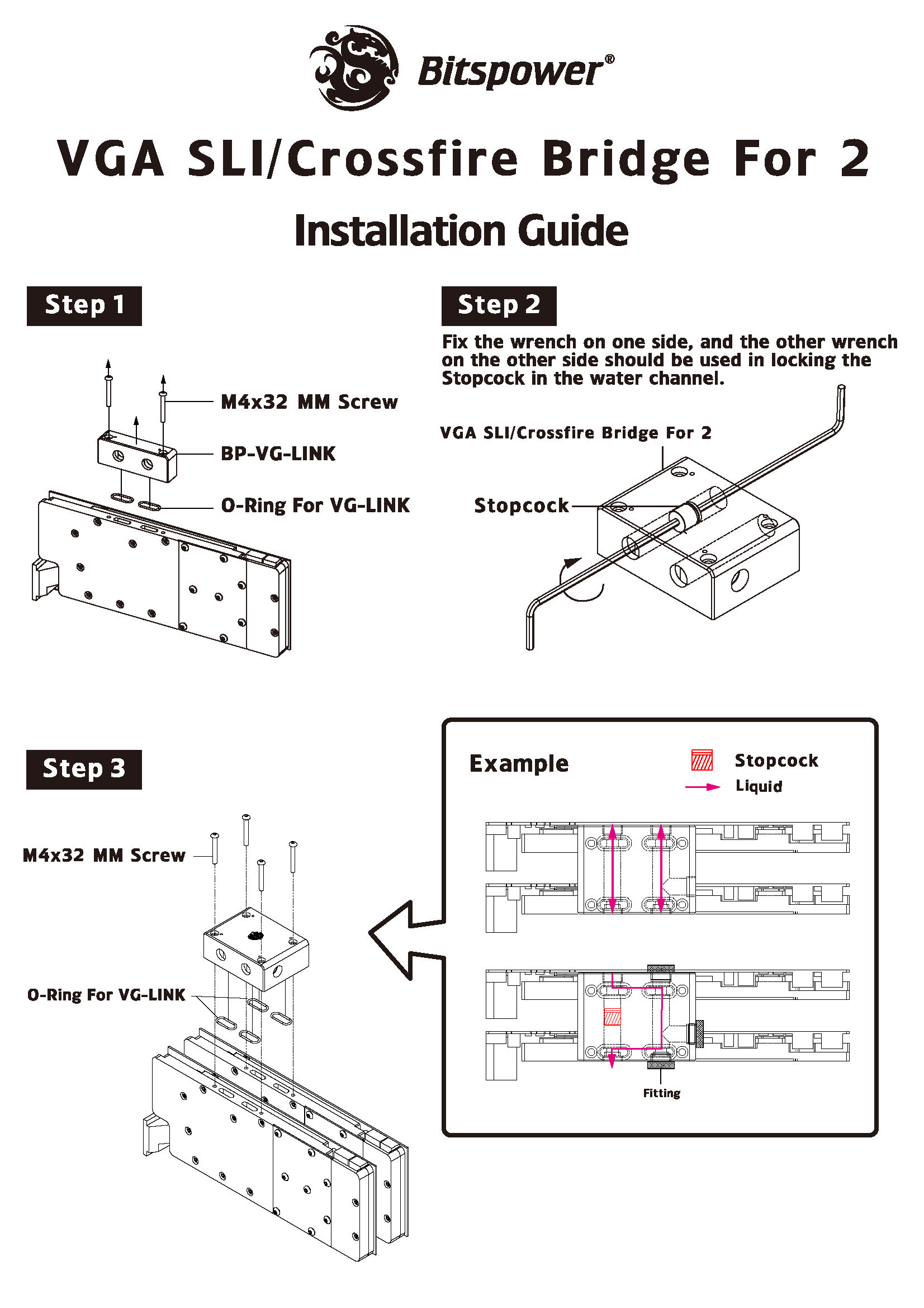 Bitspower®

VGA SLI/Crossfire Bridge For 2

Installation Guide

Step 1

M4x32 MM Screw

BP-VG-LINK

O-Ring For VG-LINK

Step 2

Fix the wrench on one side, and the other wrench on the other side should be used in locking the Stopcock in the water channel.

VGA SLI/Crossfire Bridge For 2

Stopcock

Step 3

M4x32 MM Screw

O-Ring For VG-LINK

Example

Stopcock

Liquid

Fitting