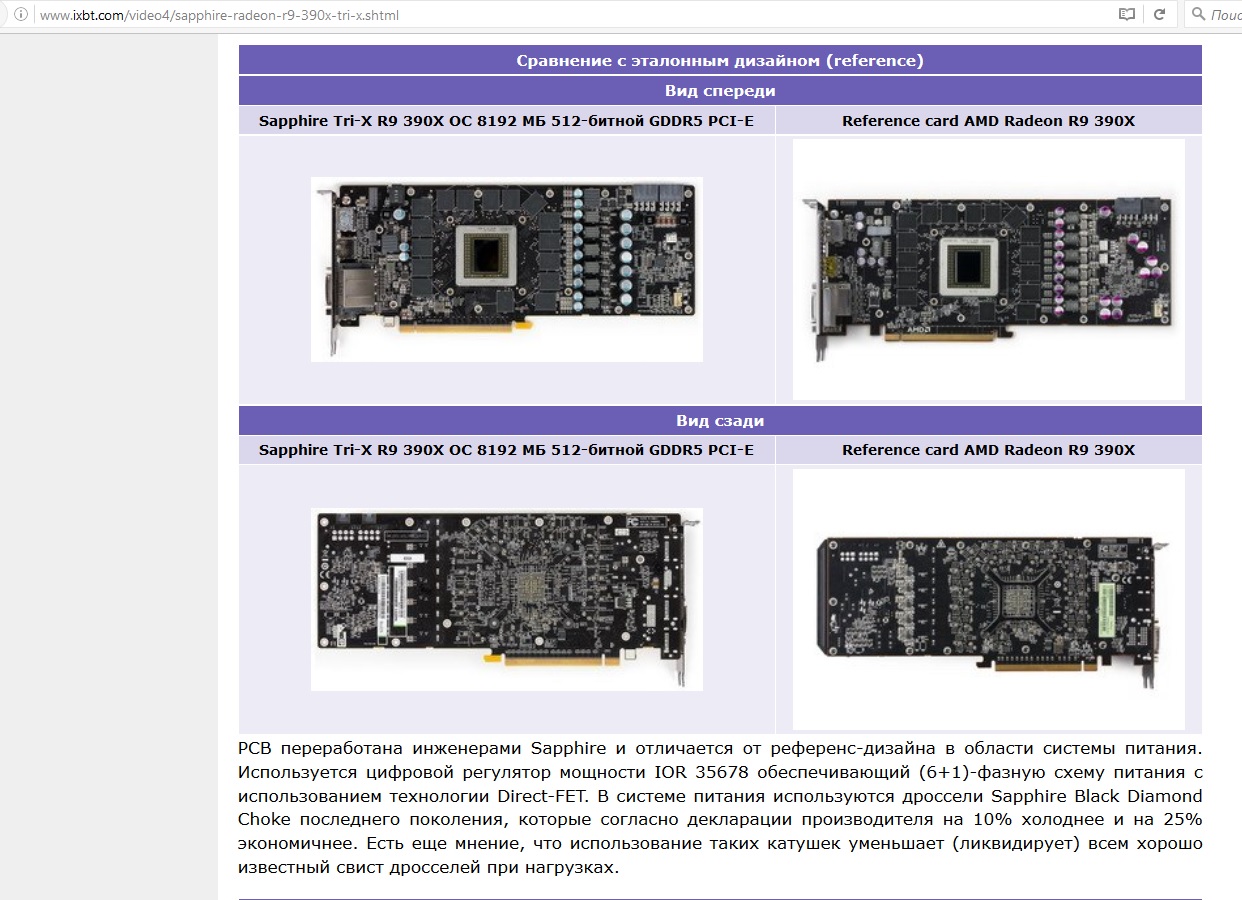 www.ixbt.com/video4/sapphire-radeon-r9-390x-tri-x.shtml

Поис

| Сравнение с эталонным дизайном (reference) | |
|---|---|
| Вид спереди | |
| Sapphire Tri-X R9 390X OC 8192 МБ 512-битной GDDR5 PCI-E | Reference card AMD Radeon R9 390X |
| | AMD |
| Вид сзади | |
| Sapphire Tri-X R9 390X OC 8192 МБ 512-битной GDDR5 PCI-E | Reference card AMD Radeon R9 390X |

PCB переработана инженерами Sapphire и отличается от референс-дизайна в области системы питания. Используется цифровой регулятор мощности IOR 35678 обеспечивающий (6+1)-фазную схему питания с использованием технологии Direct-FET. В системе питания используются дроссели Sapphire Black Diamond Choke последнего поколения, которые согласно декларации производителя на 10% холоднее и на 25% экономичнее. Есть еще мнение, что использование таких катушек уменьшает (ликвидирует) всем хорошо известный свист дросселей при нагрузках.