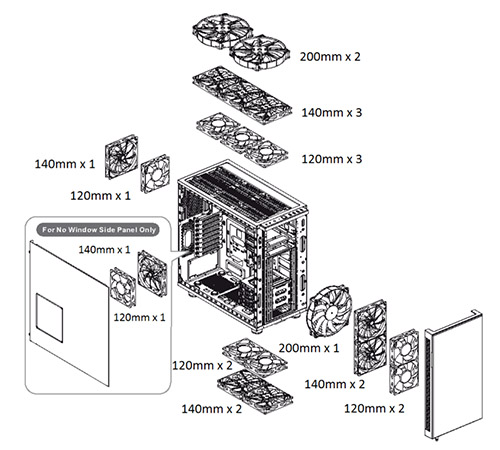 200mm x 2

140mm x 3

120mm x 3

140mm x 1

120mm x 1

For No Window Side Panel Only

140mm x 1

120mm x 1

200mm x 1

120mm x 2

140mm x 2

140mm x 2

120mm x 2