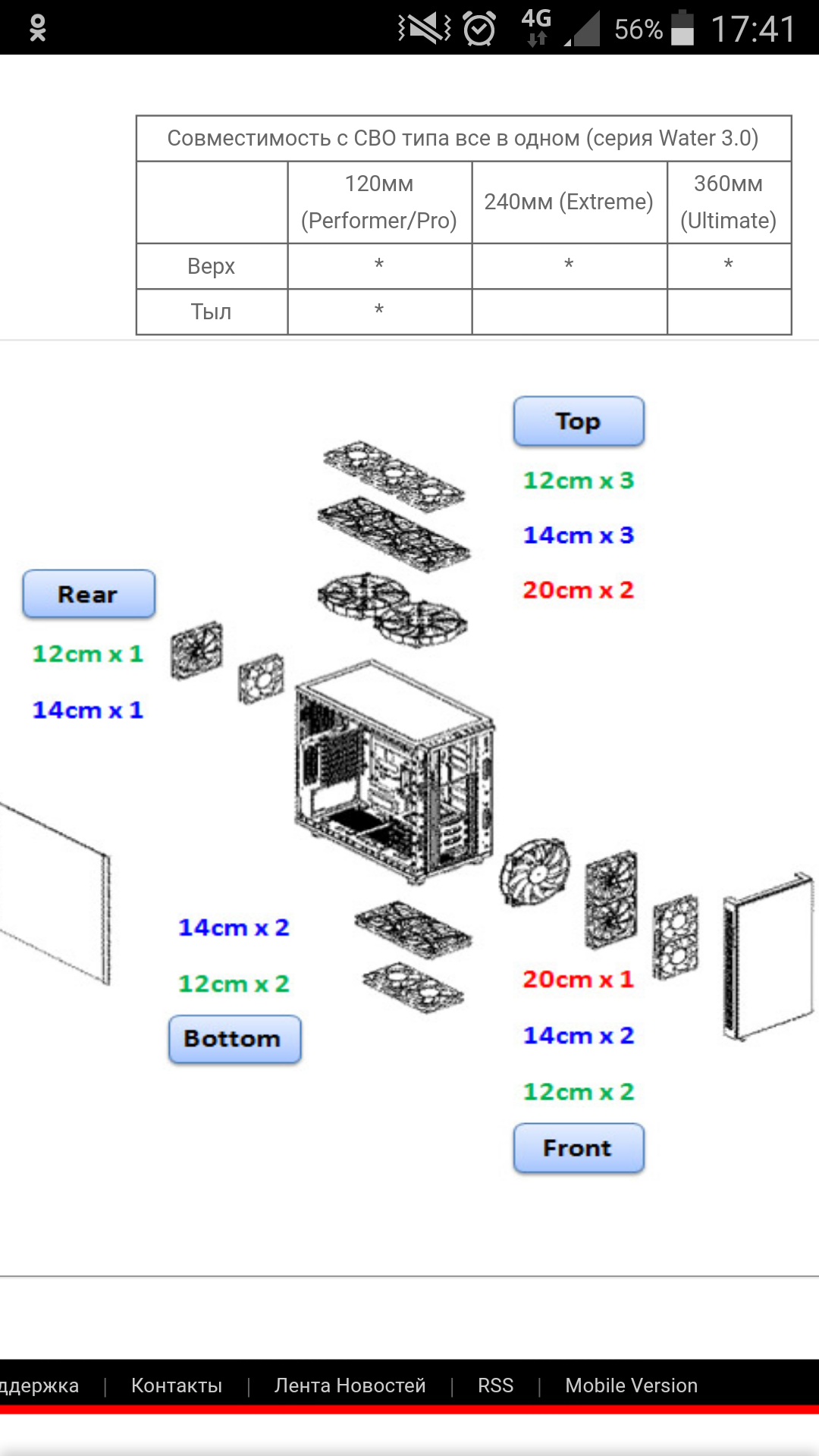 4G 56% 17:41

| Совместимость с СВО типа все в одном (серия Water 3.0) | | | |
|---|---|---|---|
| | 120мм (Performer/Pro) | 240мм (Extreme) | 360мм (Ultimate) |
| Верх | * | * | * |
| Тыл | * | | |

Top
12cm x 3
14cm x 3
20cm x 2

Rear
12cm x 1
14cm x 1

14cm x 2
12cm x 2
Bottom

20cm x 1
14cm x 2
12cm x 2
Front

ддержка | Контакты | Лента Новостей | RSS | Mobile Version