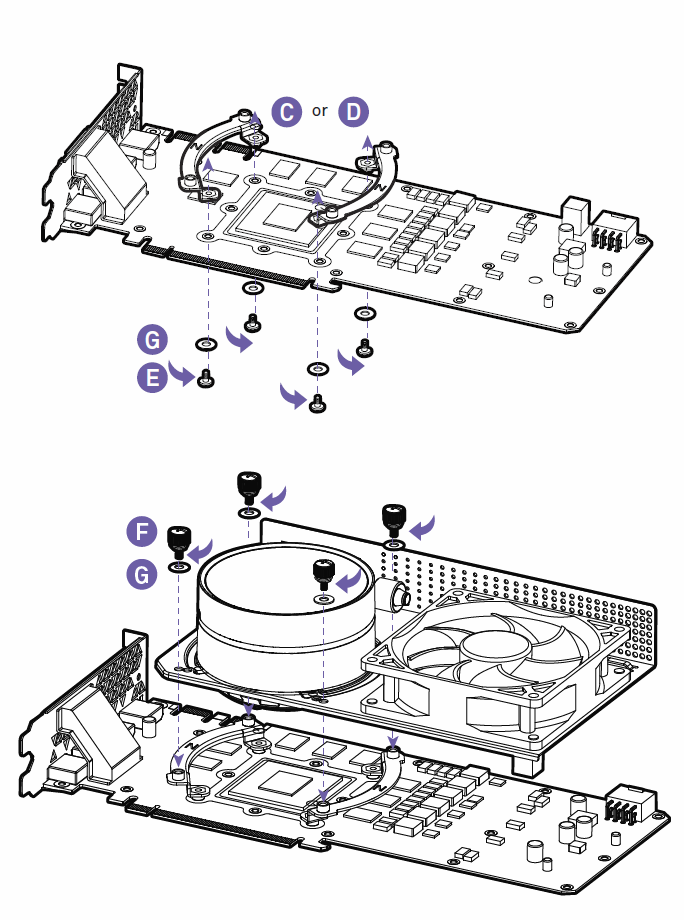 C or D

G

E

F

G