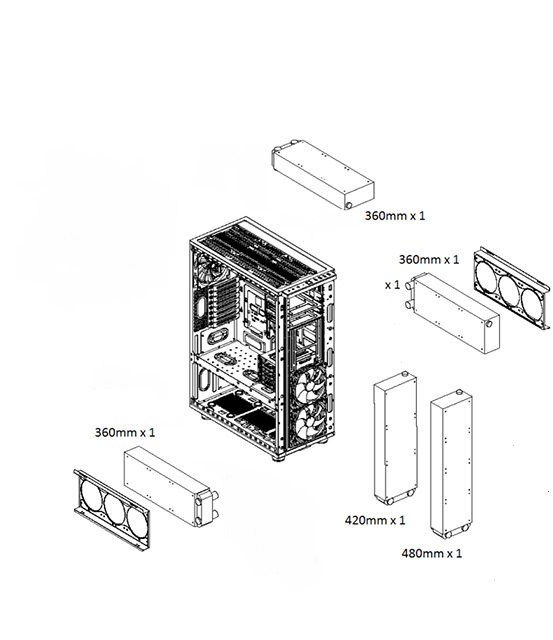 360mm x 1

360mm x 1

x 1

360mm x 1

420mm x 1

480mm x 1