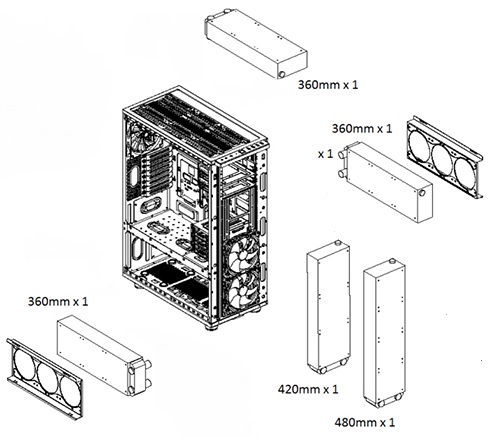 360mm x 1

360mm x 1

x 1

360mm x 1

420mm x 1

480mm x 1