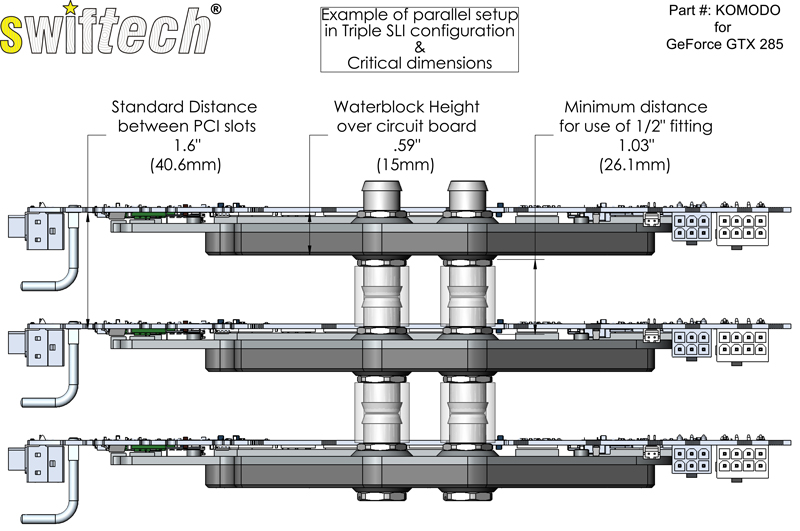 swiftech®

Example of parallel setup in Triple SLI configuration & Critical dimensions

Part #: KOMODO for GeForce GTX 285

Standard Distance between PCI slots 1.6" (40.6mm)

Waterblock Height over circuit board .59" (15mm)

Minimum distance for use of 1/2" fitting 1.03" (26.1mm)