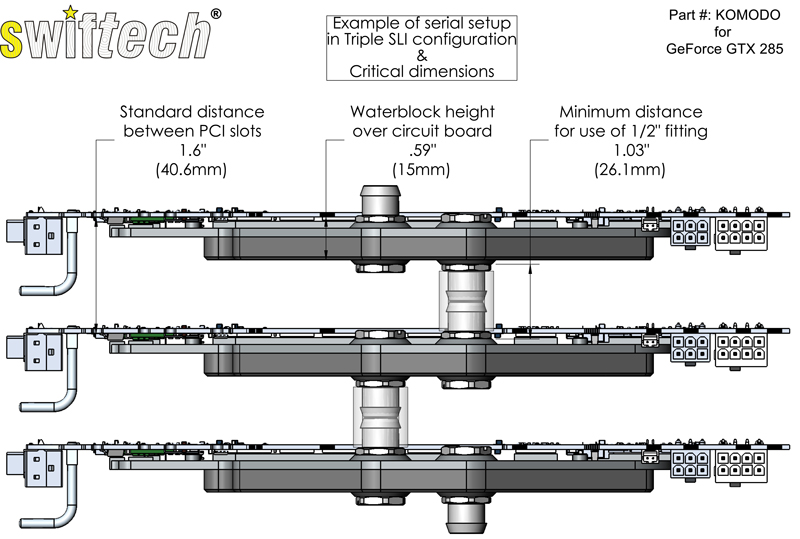 swiftech®

Example of serial setup
in Triple SLI configuration
&
Critical dimensions

Part #: KOMODO
for
GeForce GTX 285

Standard distance
between PCI slots
1.6"
(40.6mm)

Waterblock height
over circuit board
.59"
(15mm)

Minimum distance
for use of 1/2" fitting
1.03"
(26.1mm)