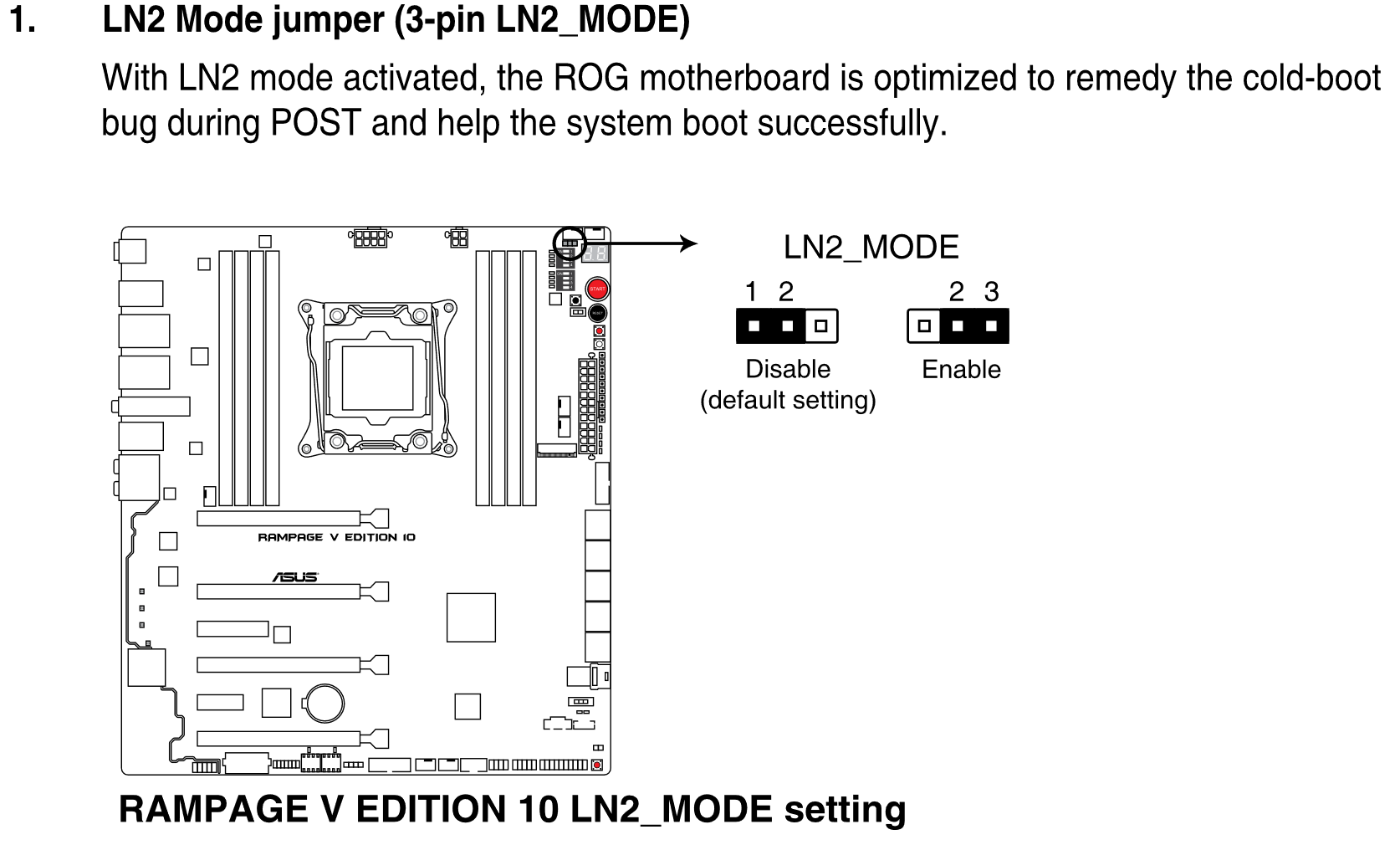 1. LN2 Mode jumper (3-pin LN2_MODE)

With LN2 mode activated, the ROG motherboard is optimized to remedy the cold-boot bug during POST and help the system boot successfully.

START

RAMPAGE V EDITION 10

ASUS

LN2_MODE

1 2

2 3

Disable
(default setting)

Enable

RAMPAGE V EDITION 10 LN2_MODE setting