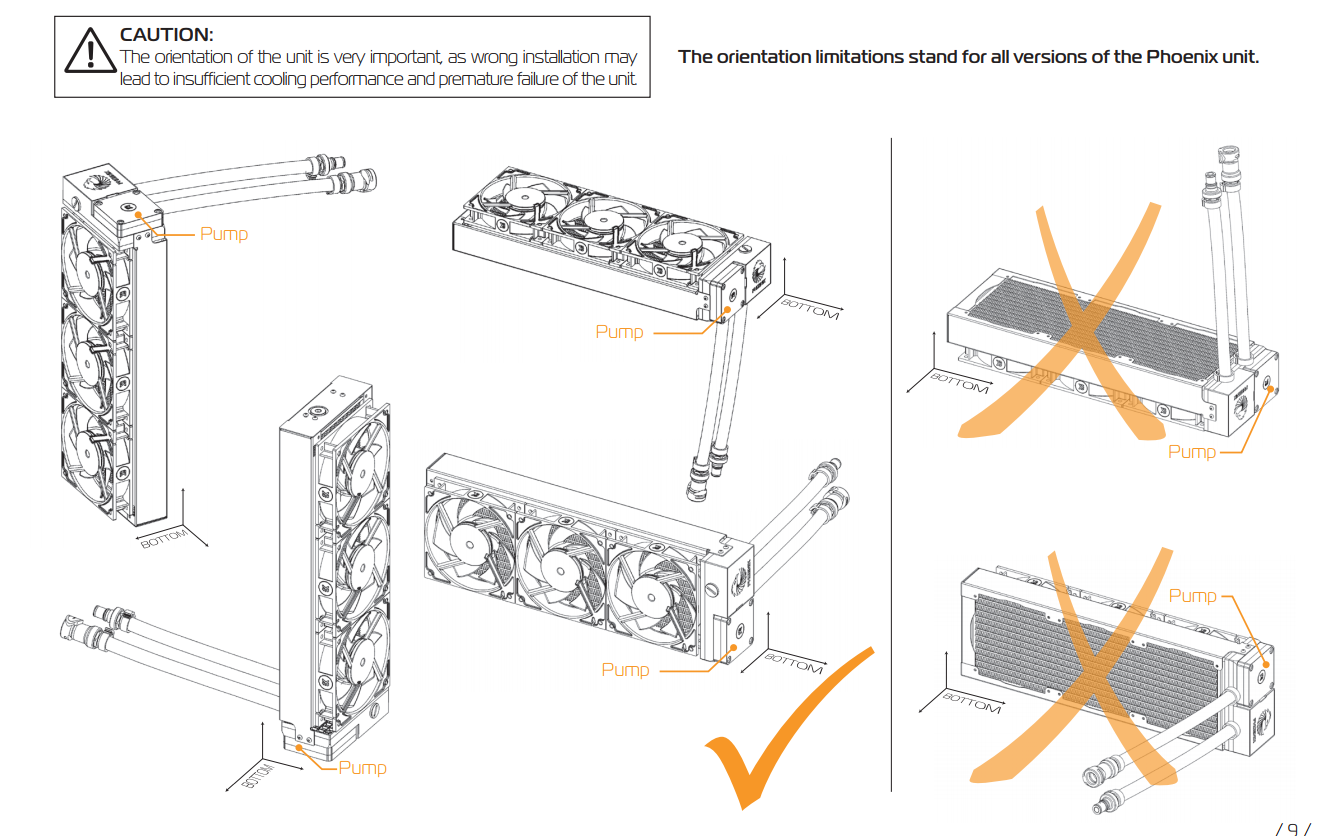 CAUTION:
The orientation of the unit is very important, as wrong installation may lead to insufficient cooling performance and premature failure of the unit.

The orientation limitations stand for all versions of the Phoenix unit.

Pump

BOTTOM

Pump

BOTTOM

Pump

BOTTOM

Pump

BOTTOM

BOTTOM

Pump

Pump

BOTTOM

/ 9 /