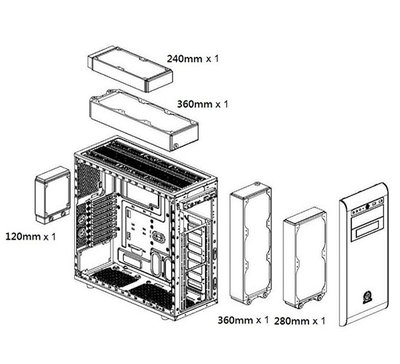 240mm x 1

360mm x 1

120mm x 1

360mm x 1

280mm x 1